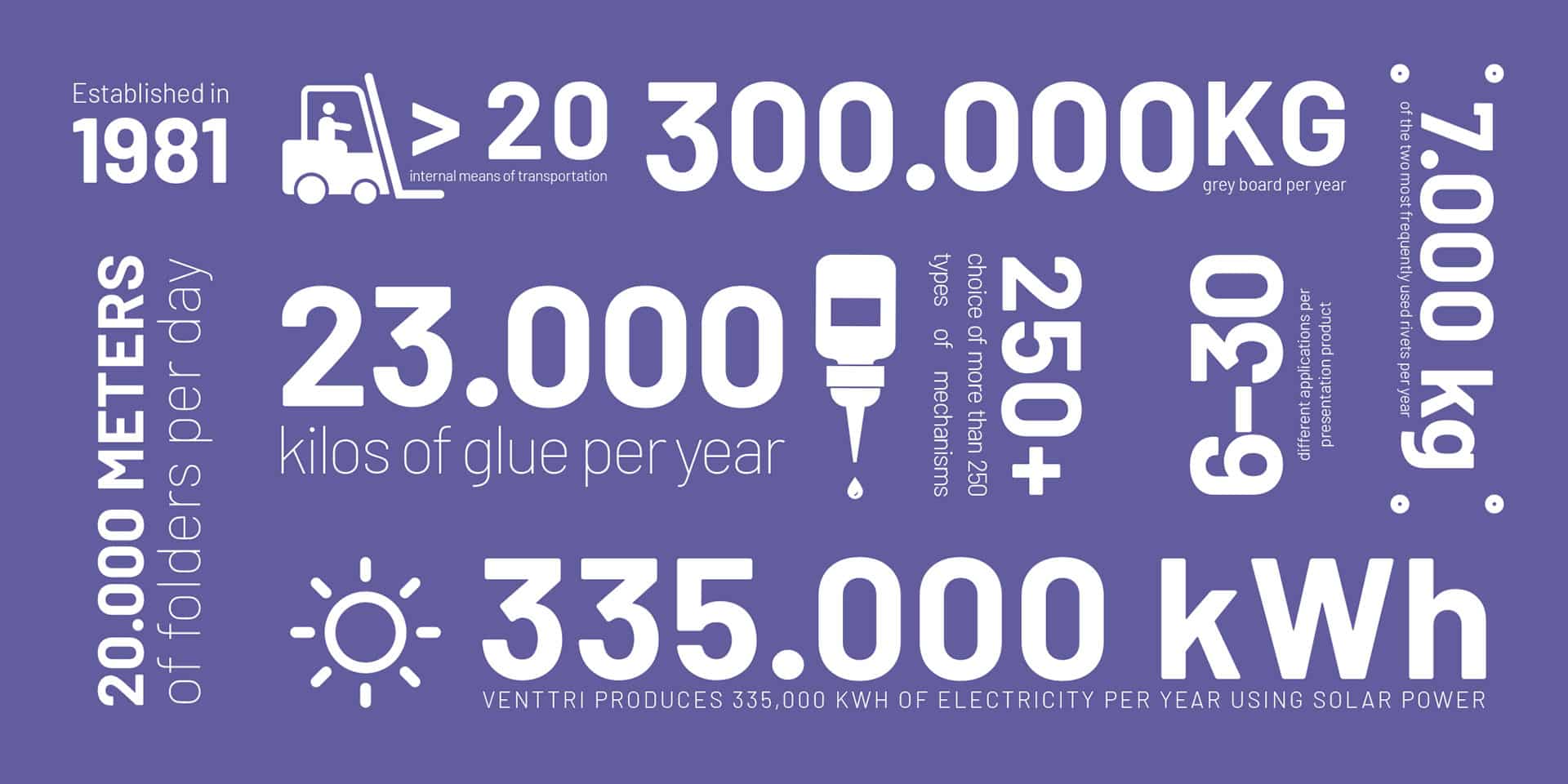 Established in
1981

> 20
internal means of transportation

300.000KG
grey board per year

7.000 kg
of the two most frequently used rivets per year

20.000 METERS
of folders per day

23.000
kilos of glue per year

250+
choice of more than 250 types of mechanisms

6-30
different applications per presentation product

335.000 kWh
VENTTRI PRODUCES 335,000 KWH OF ELECTRICITY PER YEAR USING SOLAR POWER